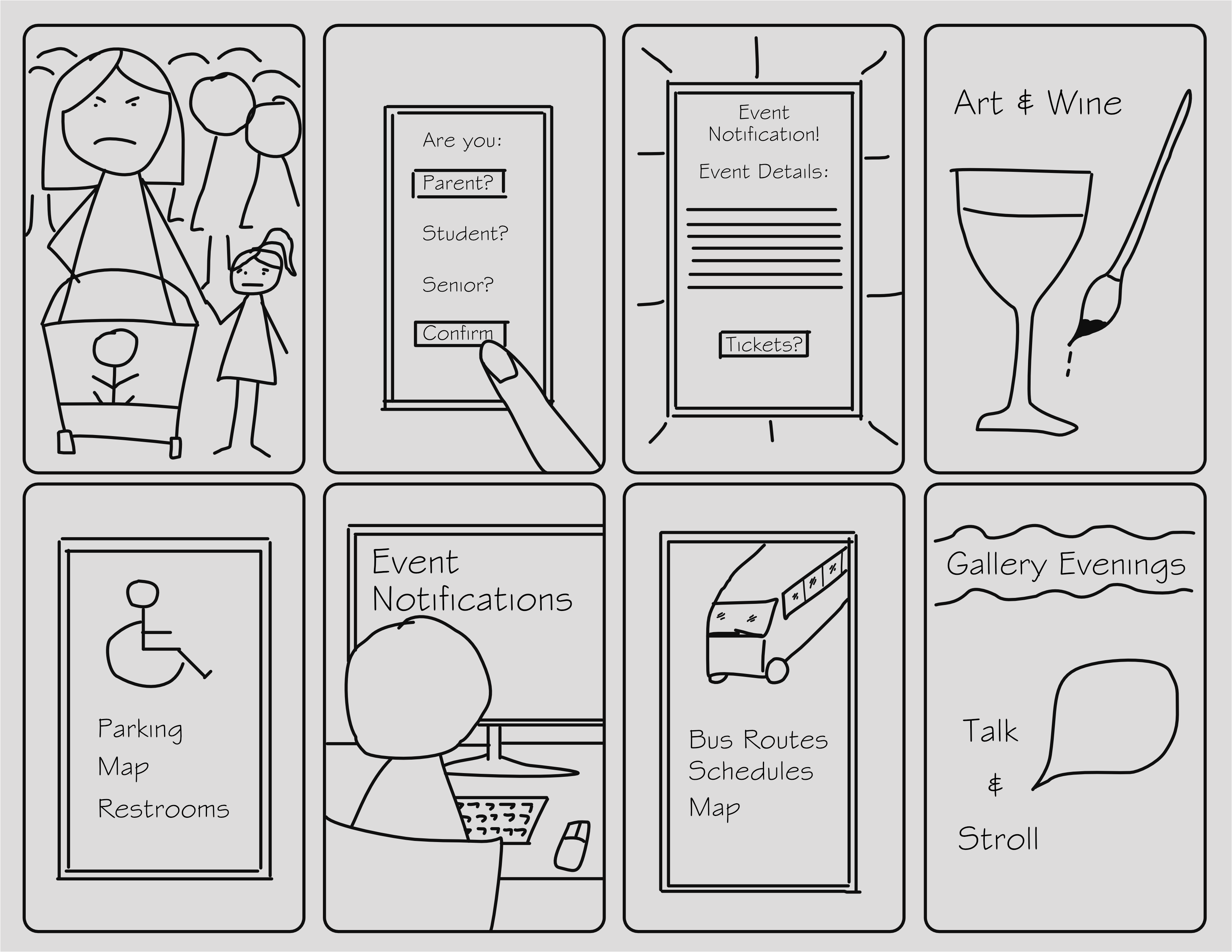 Are you:

Parent?

Student?

Senior?

Confirm

Event Notification!

Event Details:

Tickets?

Art & Wine

Parking
Map
Restrooms

Event Notifications

Bus Routes
Schedules
Map

Gallery Evenings

Talk
&
Stroll